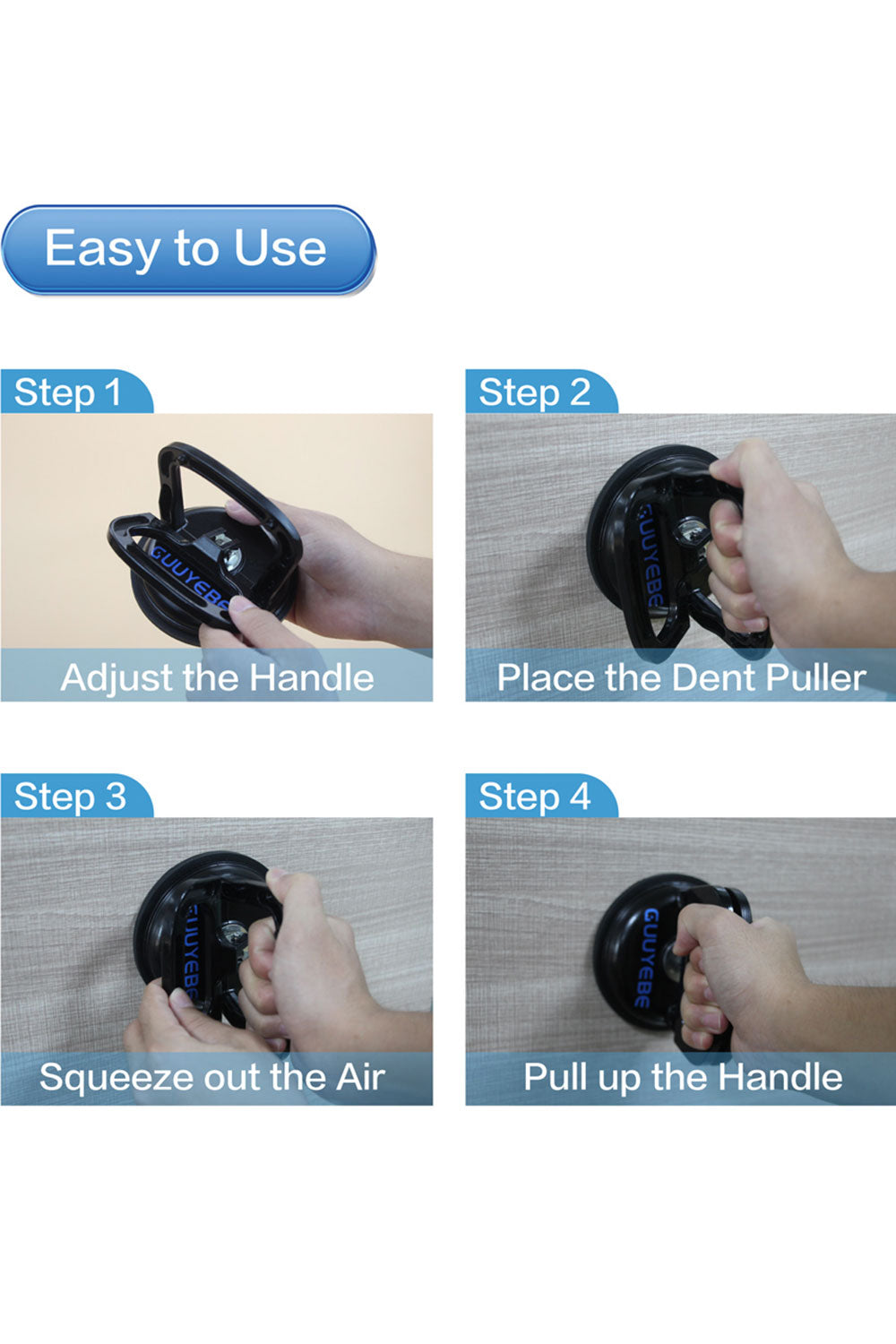 Easy to Use

Step 1

GUUYEBE

Adjust the Handle

Step 2

GUUYEBE

Place the Dent Puller

Step 3

GUUYEBE

Squeeze out the Air

Step 4

GUUYEBE

Pull up the Handle