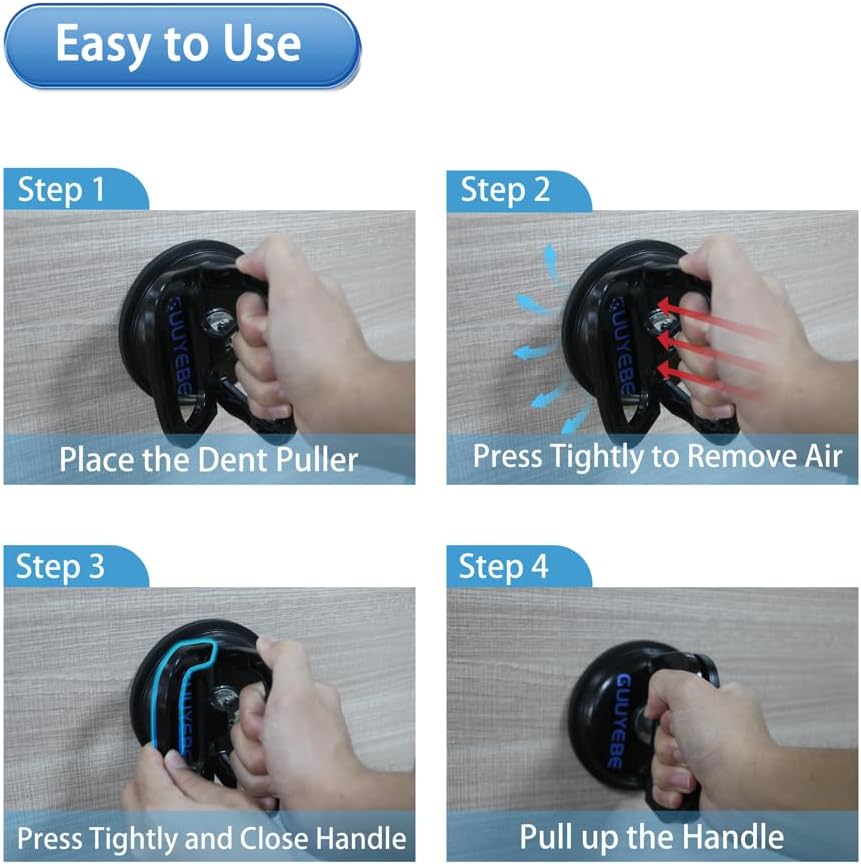 Easy to Use

Step 1

GUUYEBE

Place the Dent Puller

Step 2

GUUYEBE

Press Tightly to Remove Air

Step 3

GUUYEBE

Press Tightly and Close Handle

Step 4

GUUYEBE

Pull up the Handle