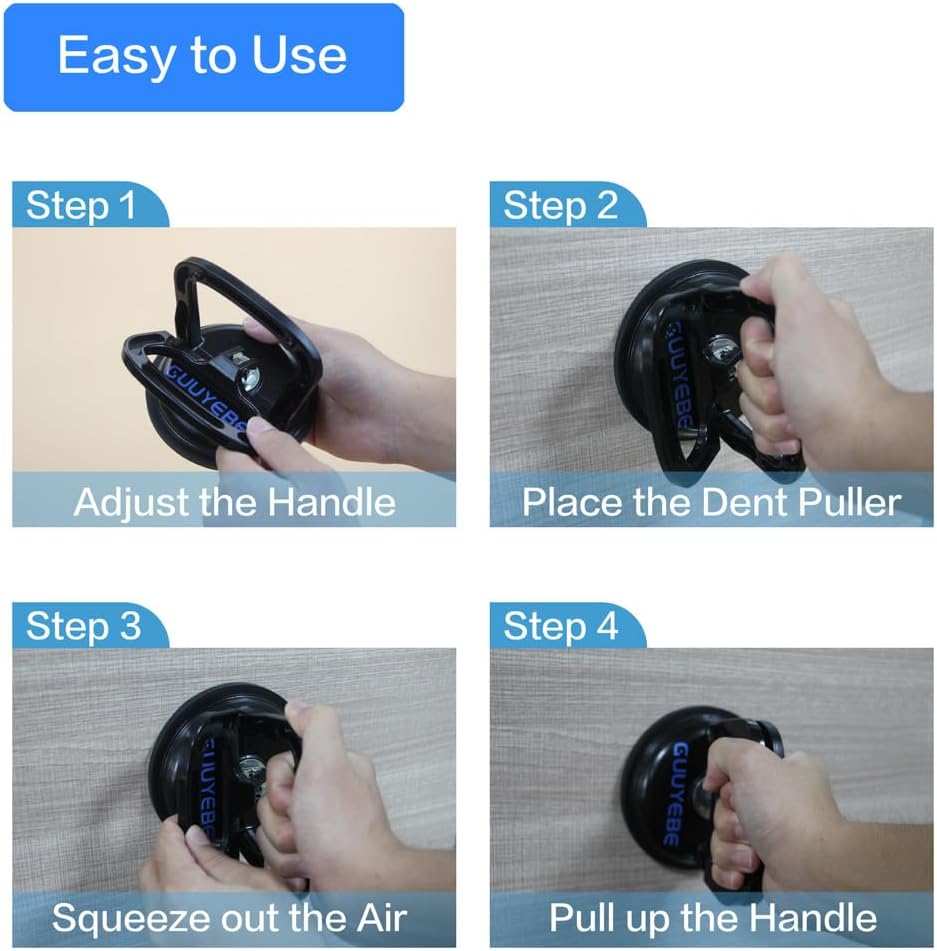 Easy to Use

Step 1

GUUYEBE

Adjust the Handle

Step 2

GUUYEBE

Place the Dent Puller

Step 3

GUUYEBE

Squeeze out the Air

Step 4

GUUYEBE

Pull up the Handle